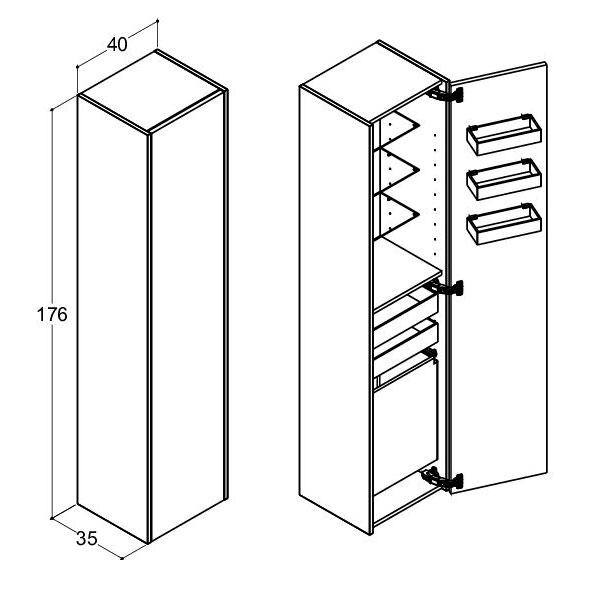 40

176

35