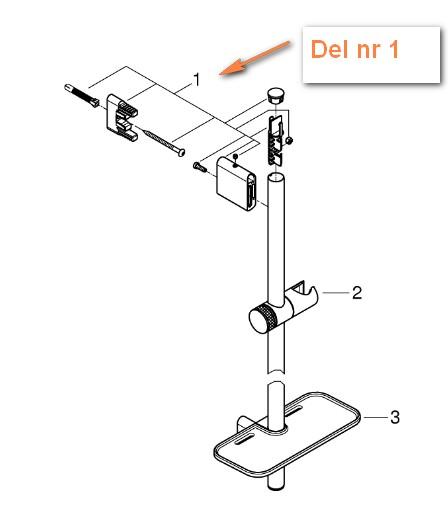 Del nr 1

1

2

3