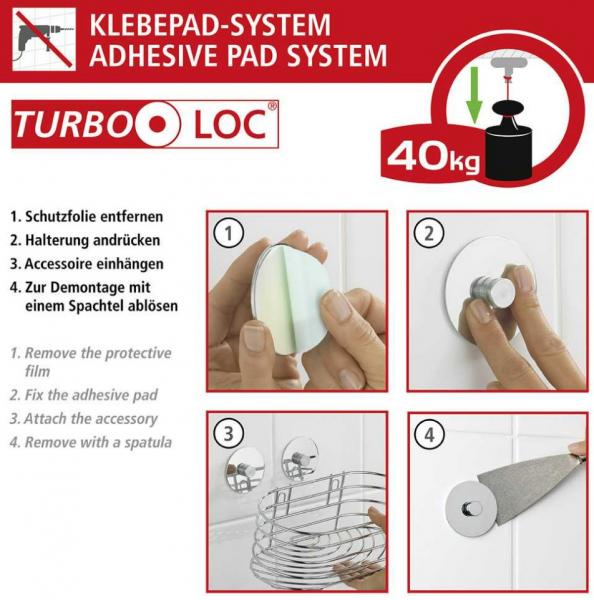 KLEBEPAD-SYSTEM
ADHESIVE PAD SYSTEM

TURBO LOC®

40kg

1. Schutzfolie entfernen
2. Halterung andrücken
3. Accessoire einhängen
4. Zur Demontage mit einem Spachtel ablösen

1. Remove the protective film
2. Fix the adhesive pad
3. Attach the accessory
4. Remove with a spatula

1

2

3

4