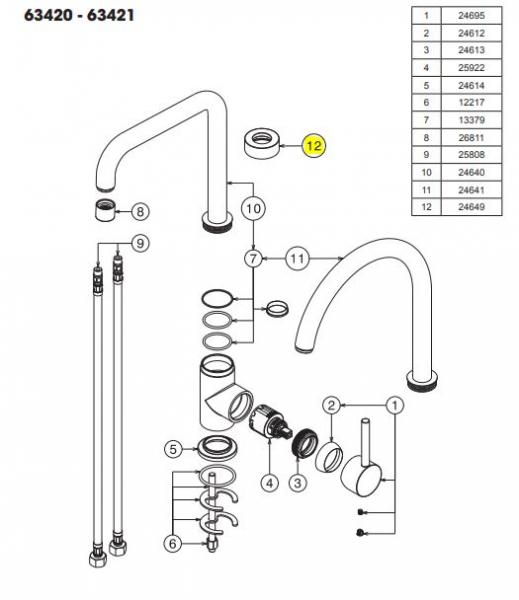 63420 - 63421

| 1 | 24695 |
|---|---|
| 2 | 24612 |
| 3 | 24613 |
| 4 | 25922 |
| 5 | 24614 |
| 6 | 12217 |
| 7 | 13379 |
| 8 | 26811 |
| 9 | 25808 |
| 10 | 24640 |
| 11 | 24641 |
| 12 | 24649 |

12
8
10
9
7
11
2
1
5
4
3
6